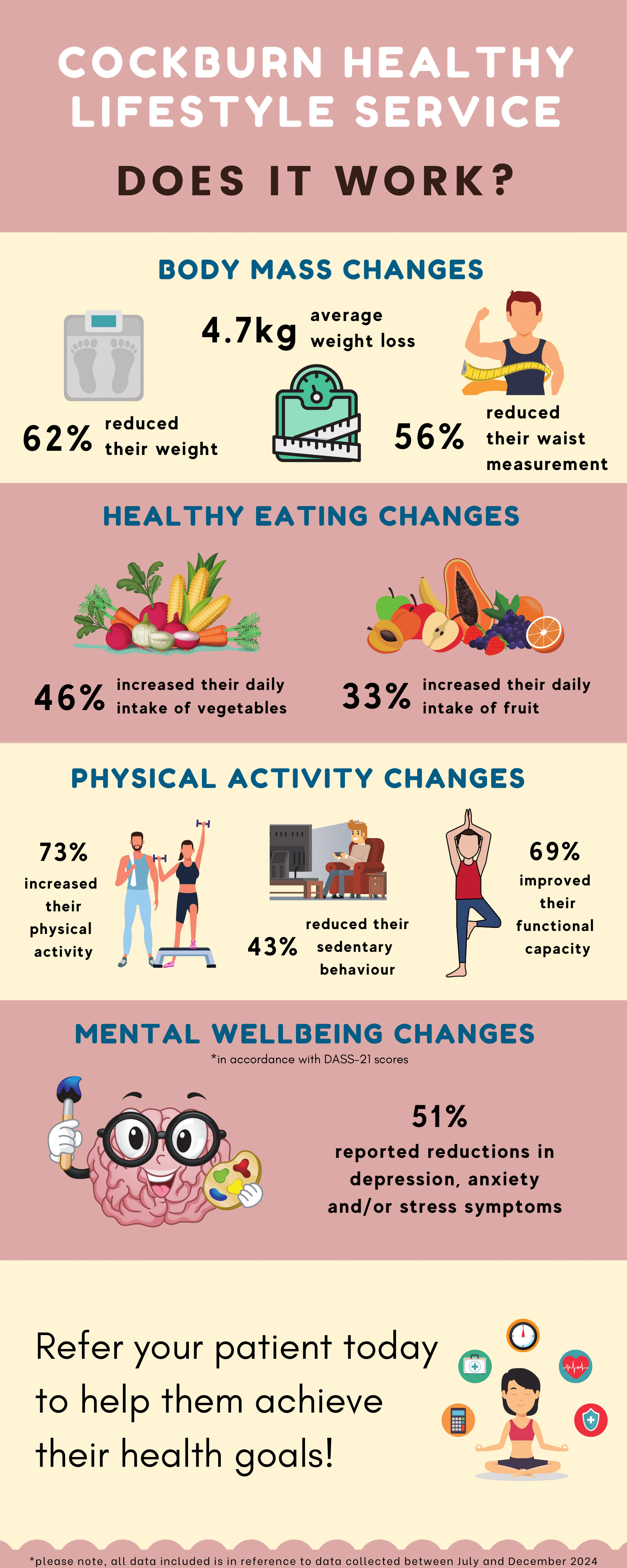 COCKBURN HEALTHY LIFESTYLE SERVICE

DOES IT WORK?

BODY MASS CHANGES

4.7kg average weight loss

62% reduced their weight

56% reduced their waist measurement

HEALTHY EATING CHANGES

46% increased their daily intake of vegetables

33% increased their daily intake of fruit

PHYSICAL ACTIVITY CHANGES

73% increased their physical activity

43% reduced their sedentary behaviour

69% improved their functional capacity

MENTAL WELLBEING CHANGES

*in accordance with DASS-21 scores

51% reported reductions in depression, anxiety and/or stress symptoms

Refer your patient today to help them achieve their health goals!

*please note, all data included is in reference to data collected between July and December 2024